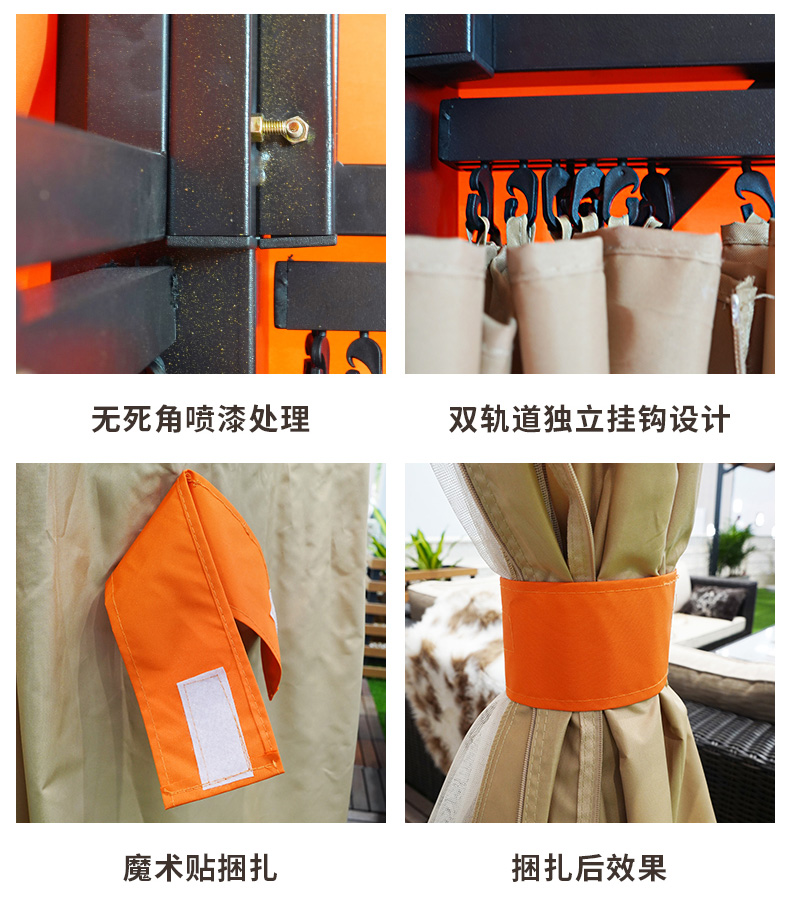 无死角喷漆处理

双轨道独立挂钩设计

魔术贴捆扎

捆扎后效果